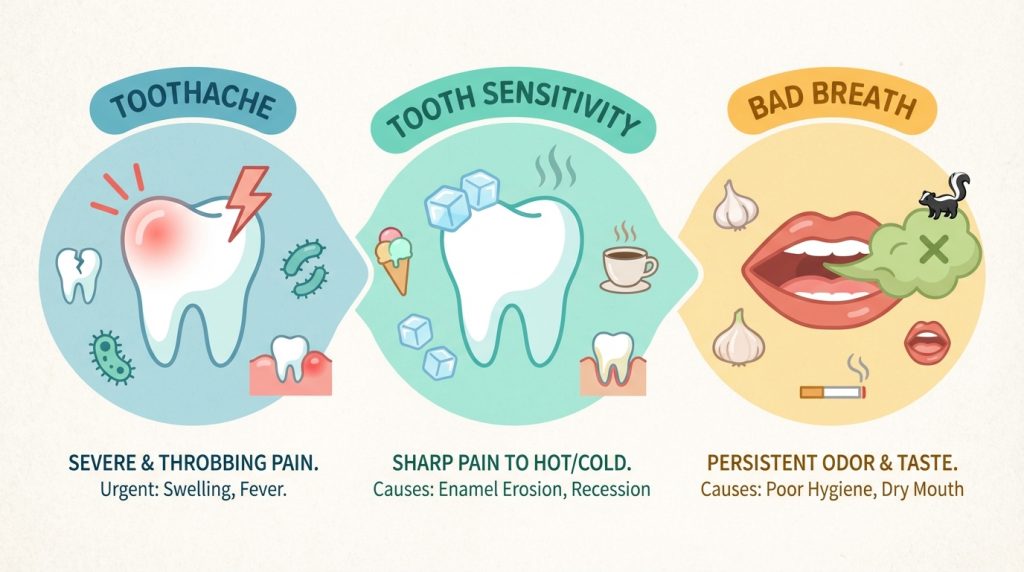 TOOTHACHE

SEVERE & THROBBING PAIN.
Urgent: Swelling, Fever.

TOOTH SENSITIVITY

SHARP PAIN TO HOT/COLD.
Causes: Enamel Erosion, Recession

BAD BREATH

PERSISTENT ODOR & TASTE.
Causes: Poor Hygiene, Dry Mouth